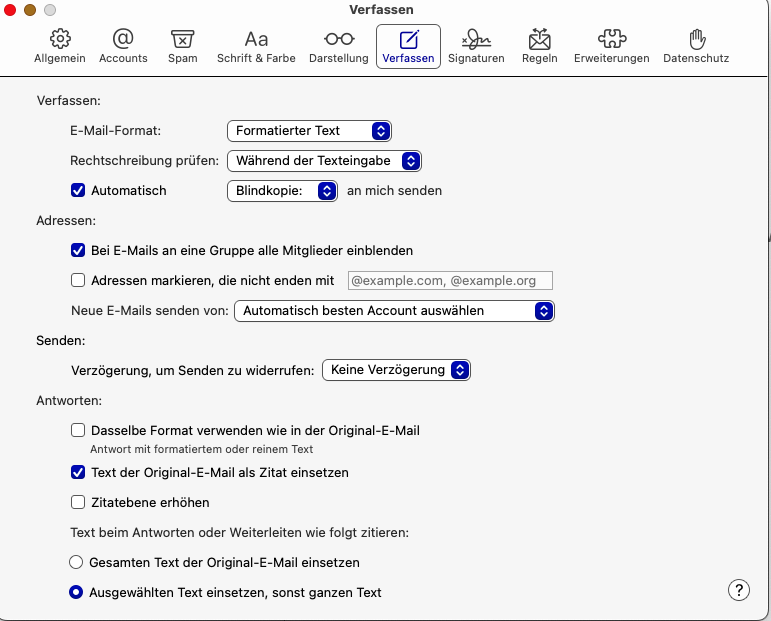 Verfassen

Allgemein Accounts Spam Schrift & Farbe Darstellung Verfassen Signaturen Regeln Erweiterungen Datenschutz

Verfassen:

E-Mail-Format: Formatierter Text

Rechtschreibung prüfen: Während der Texteingabe

Automatisch Blindkopie: an mich senden

Adressen:

Bei E-Mails an eine Gruppe alle Mitglieder einblenden

Adressen markieren, die nicht enden mit @example.com, @example.org

Neue E-Mails senden von: Automatisch besten Account auswählen

Senden:

Verzögerung, um Senden zu widerrufen: Keine Verzögerung

Antworten:

Dasselbe Format verwenden wie in der Original-E-Mail
Antwort mit formatiertem oder reinem Text

Text der Original-E-Mail als Zitat einsetzen

Zitatebene erhöhen

Text beim Antworten oder Weiterleiten wie folgt zitieren:

Gesamten Text der Original-E-Mail einsetzen

Ausgewählten Text einsetzen, sonst ganzen Text

?