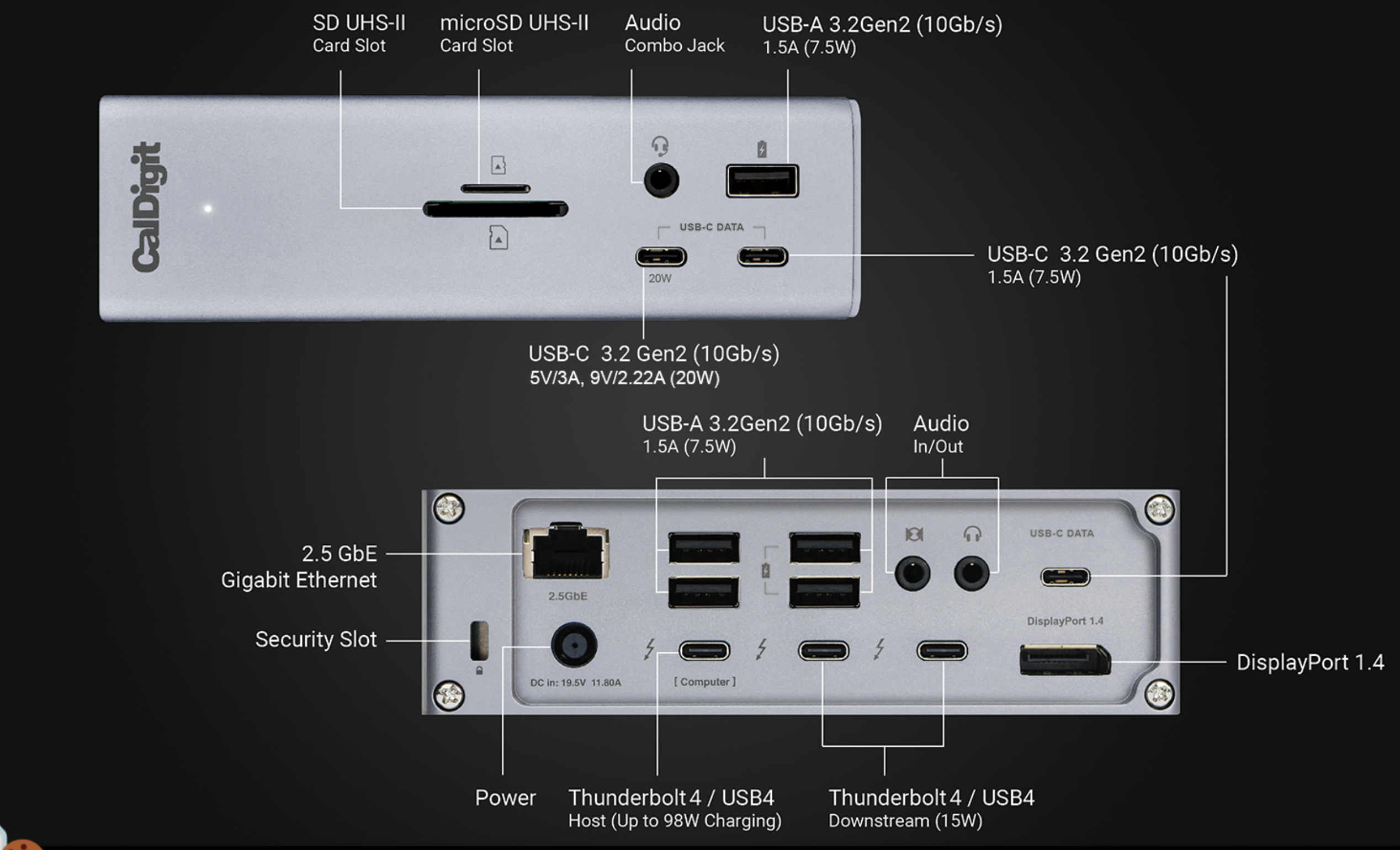 SD UHS-II
Card Slot

microSD UHS-II
Card Slot

Audio
Combo Jack

USB-A 3.2Gen2 (10Gb/s)
1.5A (7.5W)

CalDigit

USB-C DATA

20W

USB-C 3.2 Gen2 (10Gb/s)
1.5A (7.5W)

USB-C 3.2 Gen2 (10Gb/s)
5V/3A, 9V/2.22A (20W)

USB-A 3.2Gen2 (10Gb/s)
1.5A (7.5W)

Audio
In/Out

2.5 GbE
Gigabit Ethernet

2.5GbE

USB-C DATA

DisplayPort 1.4

Security Slot

DC in: 19.5V 11.80A

[ Computer ]

DisplayPort 1.4

Power

Thunderbolt 4 / USB4
Host (Up to 98W Charging)

Thunderbolt 4 / USB4
Downstream (15W)