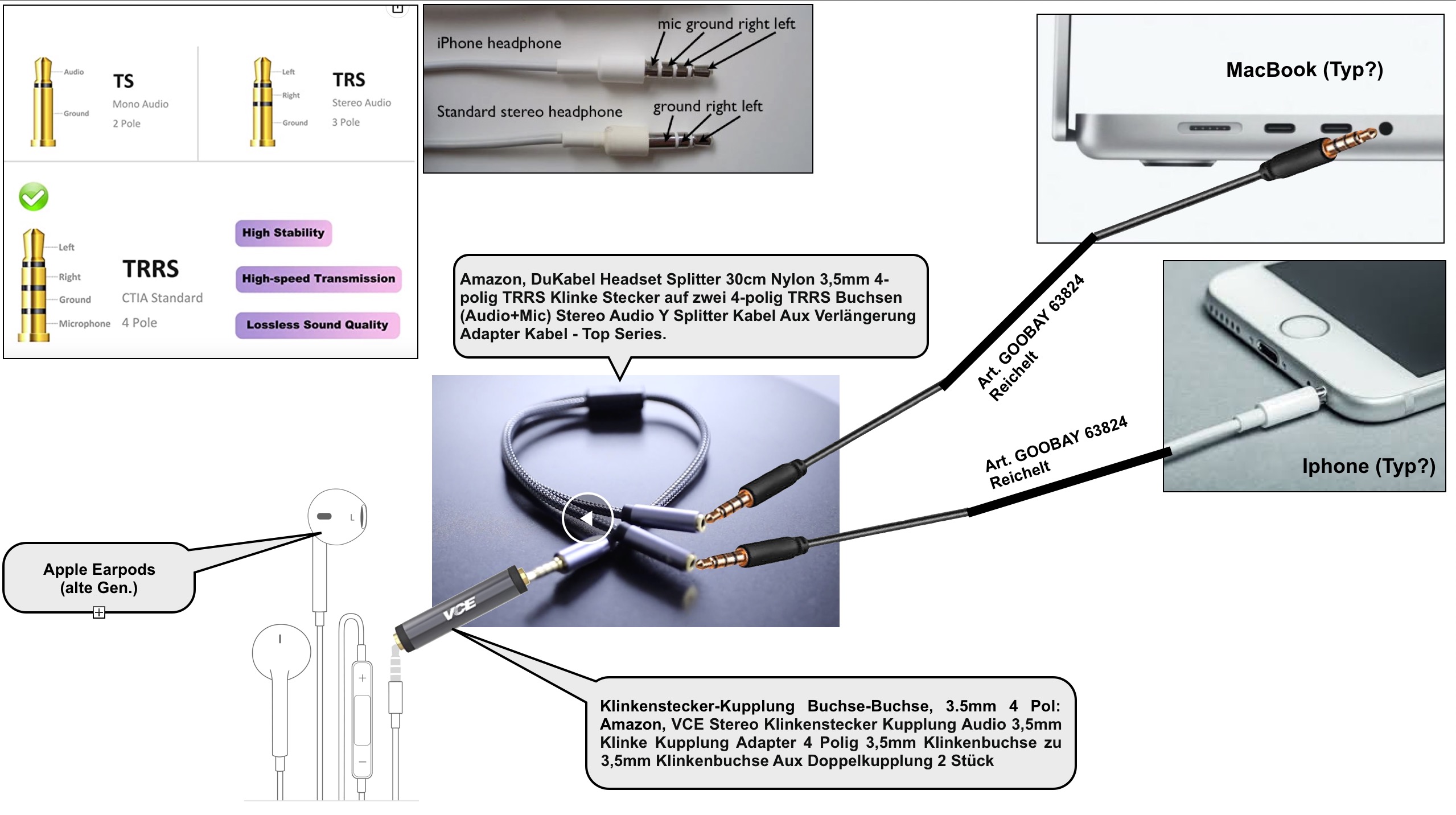 Audio
Ground
TS
Mono Audio
2 Pole

Left
Right
Ground
TRS
Stereo Audio
3 Pole

Left
Right
Ground
Microphone
TRRS
CTIA Standard
4 Pole

High Stability
High-speed Transmission
Lossless Sound Quality

iPhone headphone
mic ground right left
Standard stereo headphone
ground right left

MacBook (Typ?)

Amazon, DuKabel Headset Splitter 30cm Nylon 3,5mm 4-polig TRRS Klinke Stecker auf zwei 4-polig TRRS Buchsen (Audio+Mic) Stereo Audio Y Splitter Kabel Aux Verlängerung Adapter Kabel - Top Series.

Art. GOOBAY 63824
Reichelt

Art. GOOBAY 63824
Reichelt

Iphone (Typ?)

Apple Earpods (alte Gen.)

L

VCE

Klinkenstecker-Kupplung Buchse-Buchse, 3.5mm 4 Pol: Amazon, VCE Stereo Klinkenstecker Kupplung Audio 3,5mm Klinke Kupplung Adapter 4 Polig 3,5mm Klinkenbuchse zu 3,5mm Klinkenbuchse Aux Doppelkupplung 2 Stück